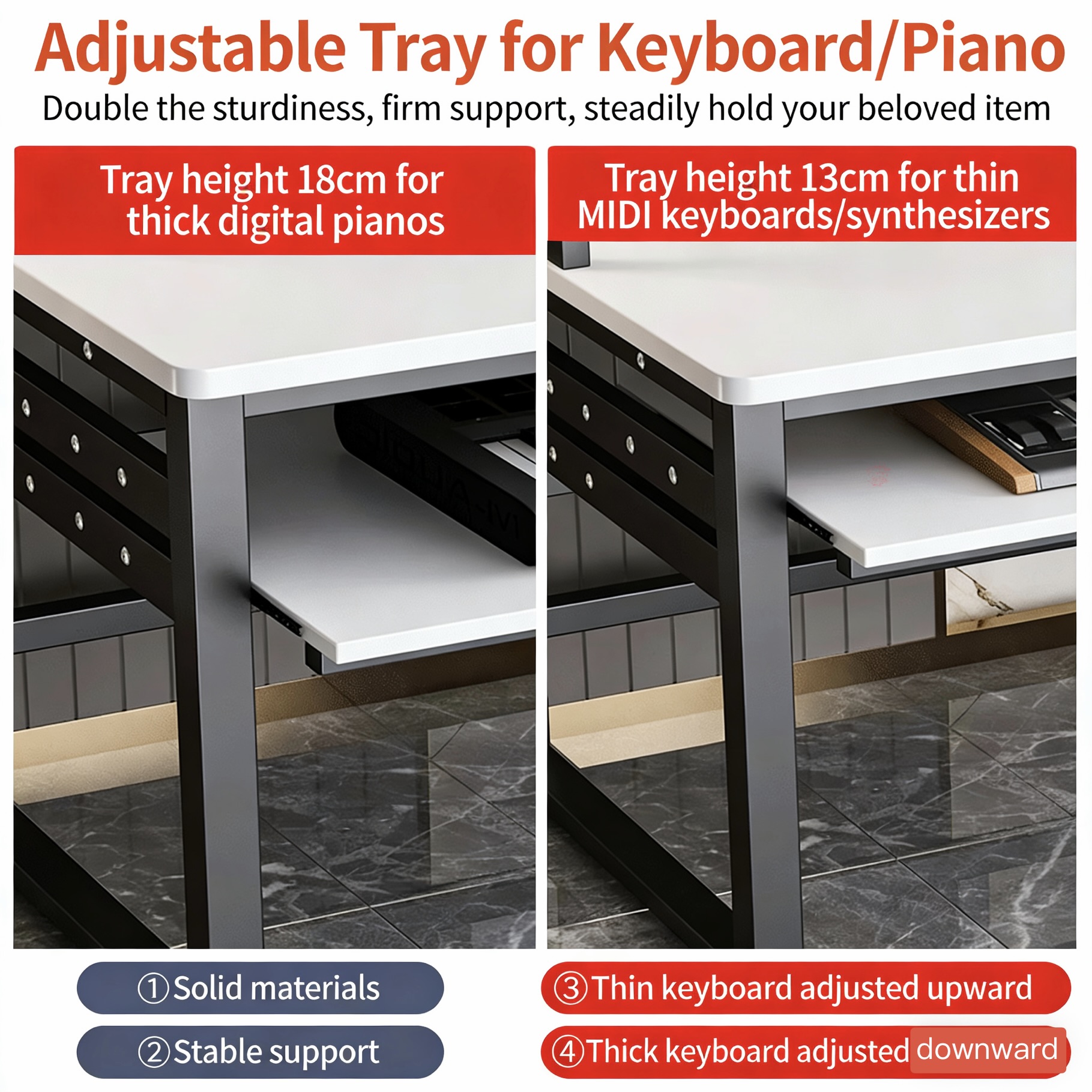 Adjustable Tray for Keyboard/Piano

Double the sturdiness, firm support, steadily hold your beloved item

Tray height 18cm for thick digital pianos

Tray height 13cm for thin MIDI keyboards/synthesizers

①Solid materials

②Stable support

③Thin keyboard adjusted upward

④Thick keyboard adjusted downward