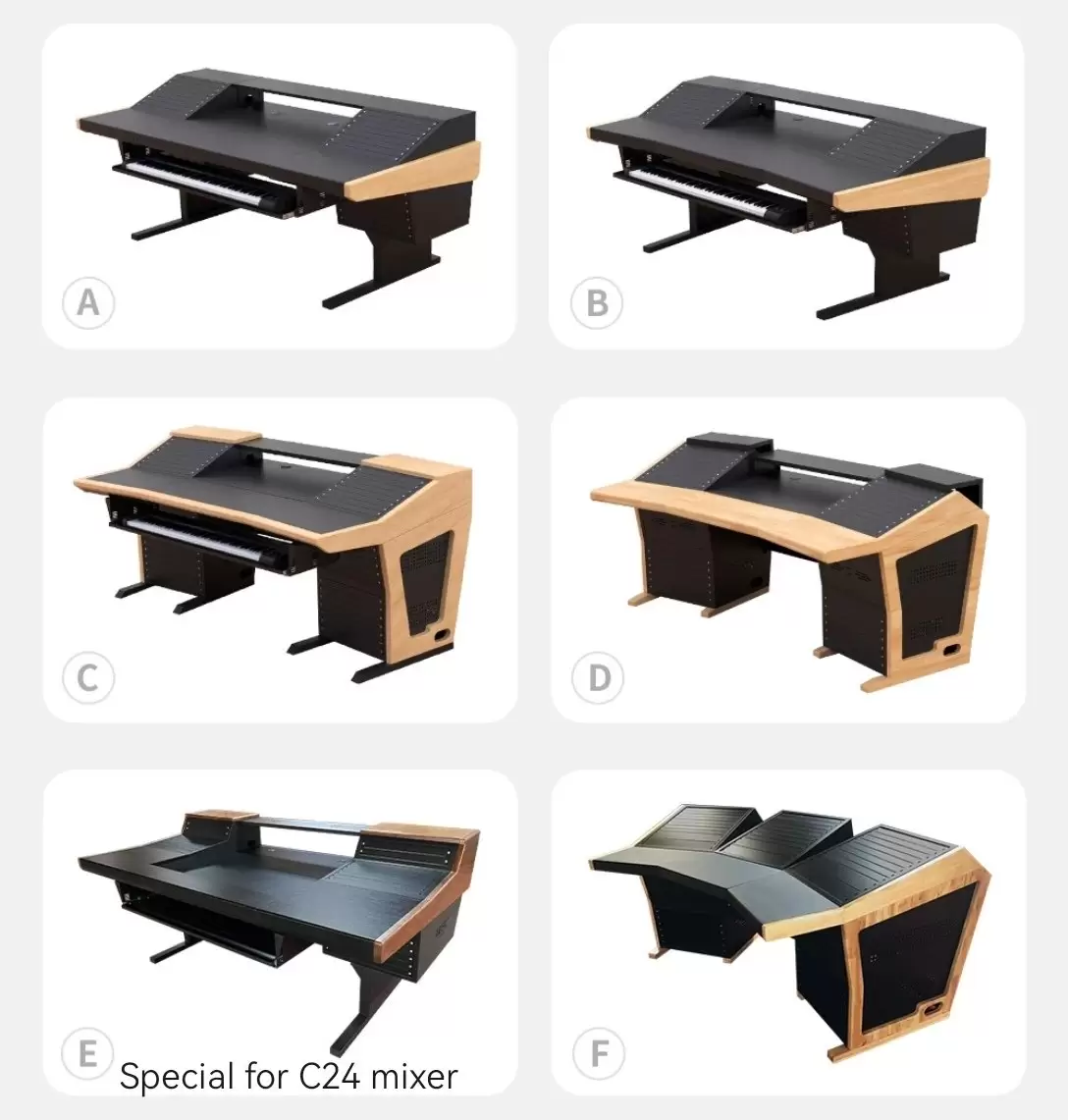 A

B

C

D

E

Special for C24 mixer

F