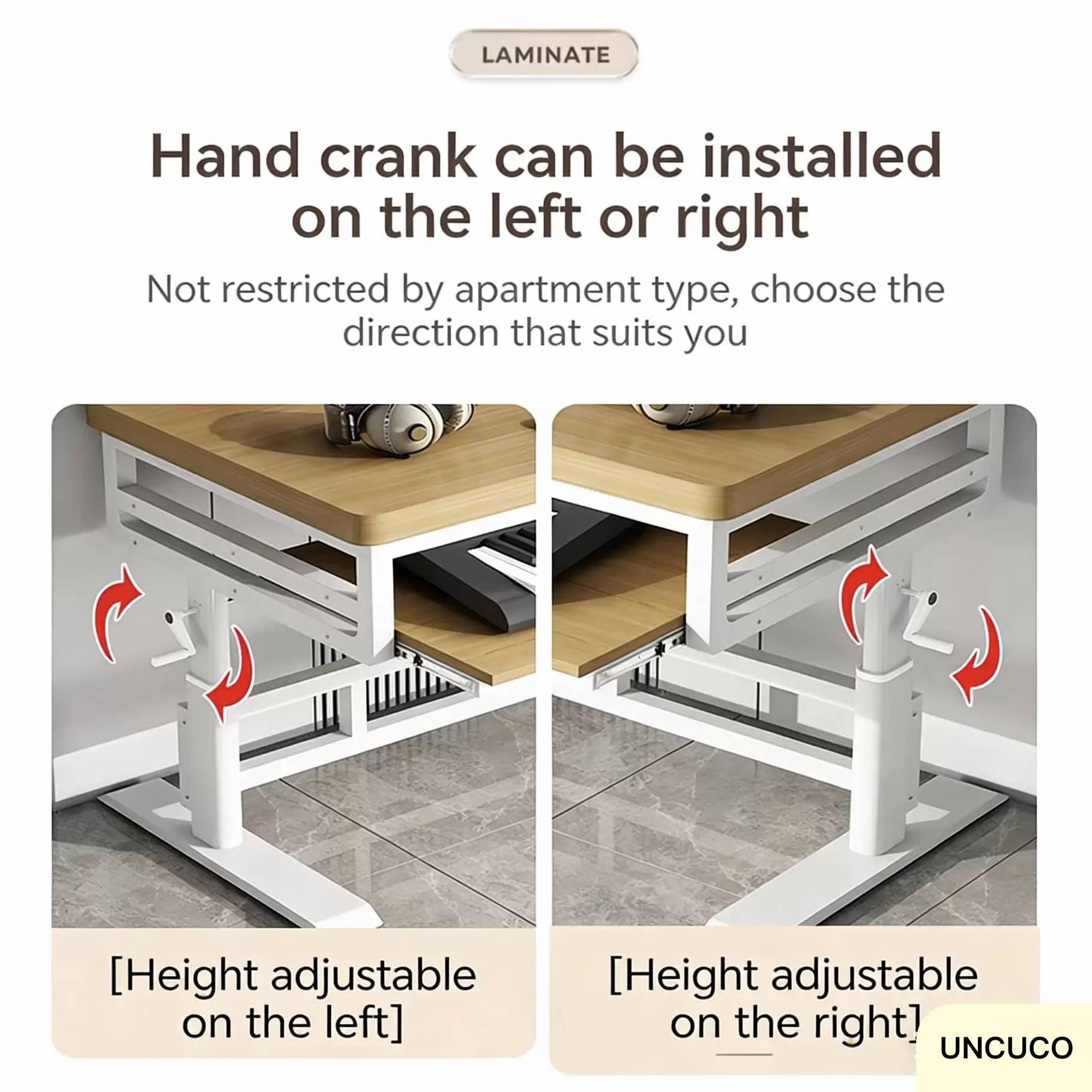 LAMINATE

Hand crank can be installed on the left or right

Not restricted by apartment type, choose the direction that suits you

[Height adjustable on the left]

[Height adjustable on the right]

UNCUCO